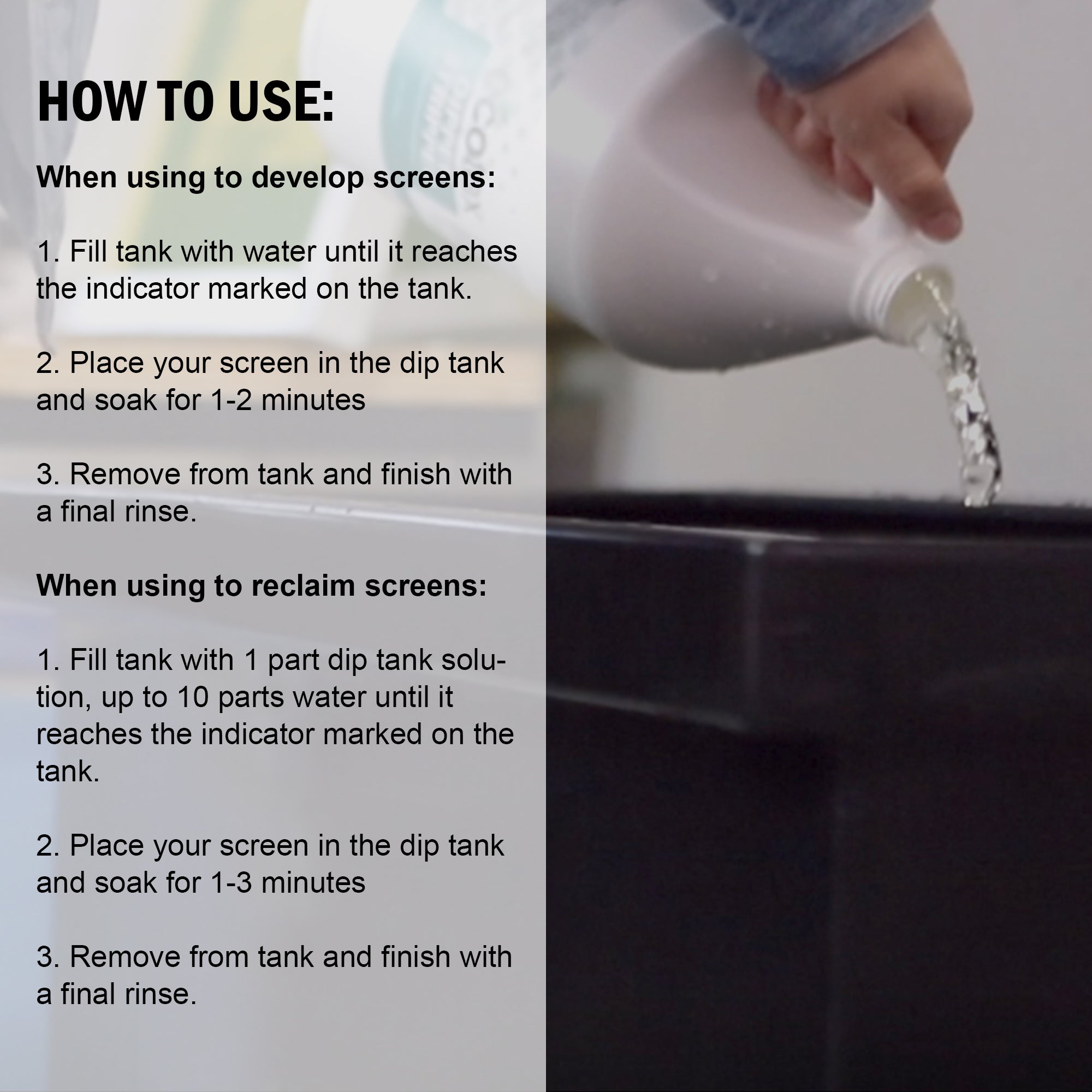 HOW TO USE:

When using to develop screens:

1. Fill tank with water until it reaches the indicator marked on the tank.

2. Place your screen in the dip tank and soak for 1-2 minutes

3. Remove from tank and finish with a final rinse.

When using to reclaim screens:

1. Fill tank with 1 part dip tank solution, up to 10 parts water until it reaches the indicator marked on the tank.

2. Place your screen in the dip tank and soak for 1-3 minutes

3. Remove from tank and finish with a final rinse.