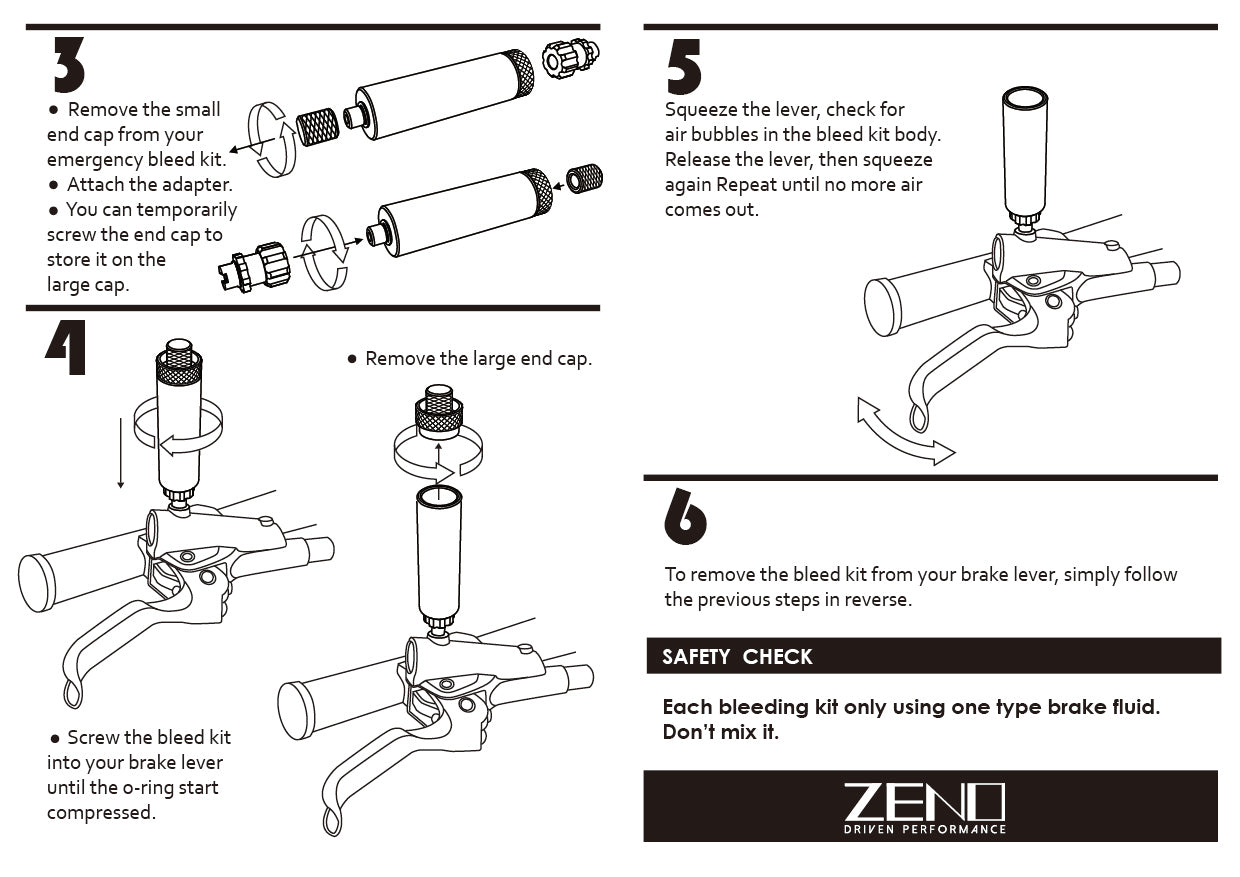 3

● Remove the small end cap from your emergency bleed kit.
● Attach the adapter.
● You can temporarily screw the end cap to store it on the large cap.

4

● Remove the large end cap.

● Screw the bleed kit into your brake lever until the o-ring start compressed.

5

Squeeze the lever, check for air bubbles in the bleed kit body. Release the lever, then squeeze again Repeat until no more air comes out.

6

To remove the bleed kit from your brake lever, simply follow the previous steps in reverse.

SAFETY CHECK

Each bleeding kit only using one type brake fluid. Don't mix it.

ZENO
DRIVEN PERFORMANCE