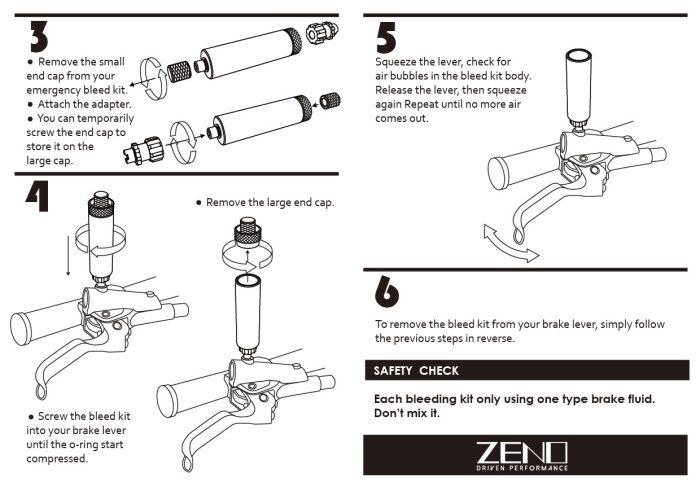 3

● Remove the small end cap from your emergency bleed kit.
● Attach the adapter.
● You can temporarily screw the end cap to store it on the large cap.

4

● Remove the large end cap.

● Screw the bleed kit into your brake lever until the o-ring start compressed.

5

Squeeze the lever, check for air bubbles in the bleed kit body. Release the lever, then squeeze again Repeat until no more air comes out.

6

To remove the bleed kit from your brake lever, simply follow the previous steps in reverse.

SAFETY CHECK

Each bleeding kit only using one type brake fluid. Don't mix it.

ZENO
DRIVEN PERFORMANCE