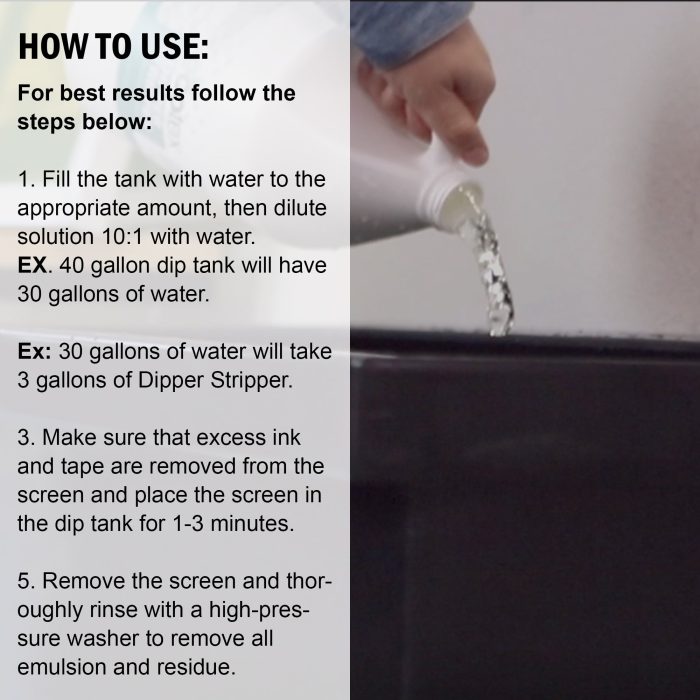 HOW TO USE:

For best results follow the steps below:

1. Fill the tank with water to the appropriate amount, then dilute solution 10:1 with water.
EX. 40 gallon dip tank will have 30 gallons of water.

Ex: 30 gallons of water will take 3 gallons of Dipper Stripper.

3. Make sure that excess ink and tape are removed from the screen and place the screen in the dip tank for 1-3 minutes.

5. Remove the screen and thoroughly rinse with a high-pressure washer to remove all emulsion and residue.